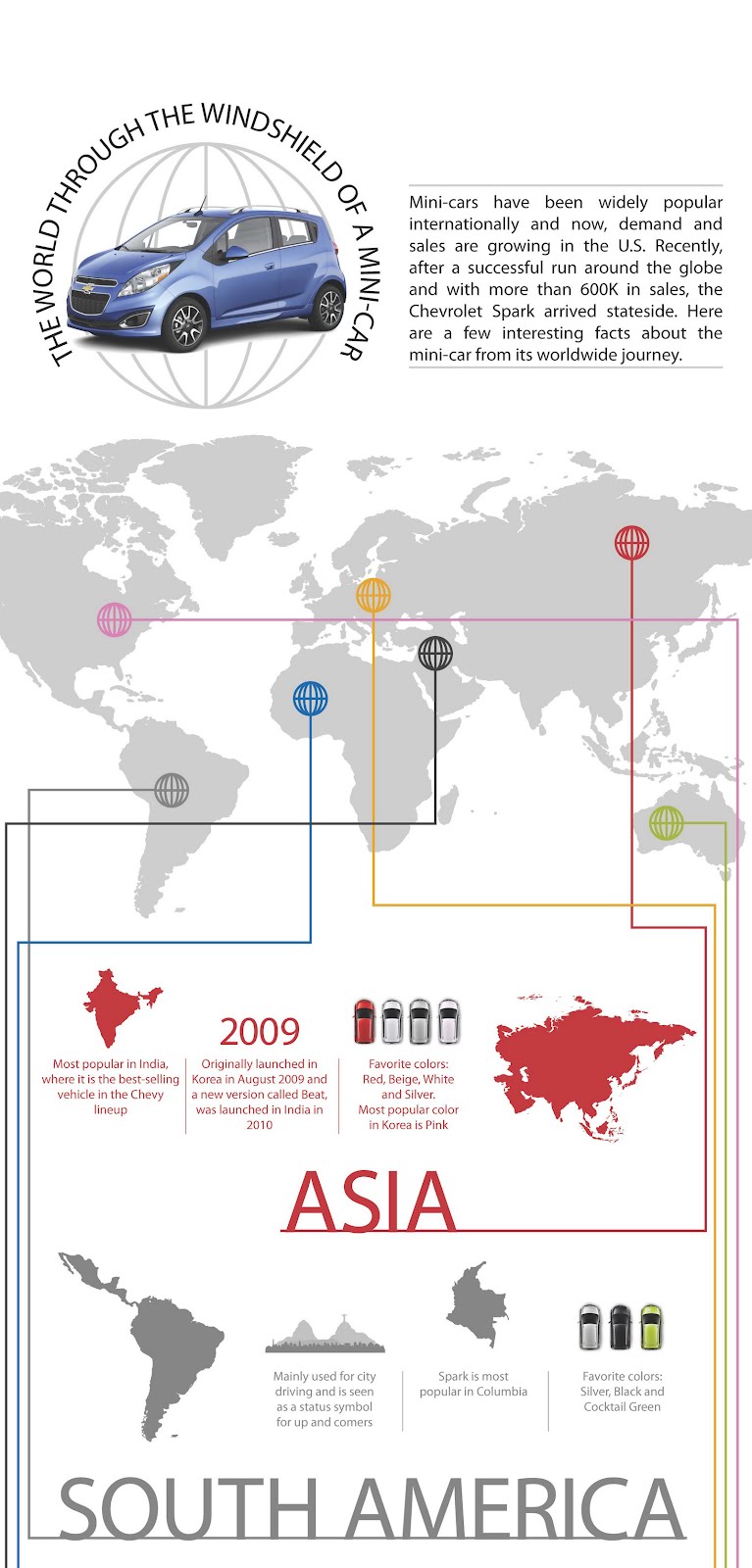 THE WORLD THROUGH THE WINDSHIELD OF A MINI-CAR

Mini-cars have been widely popular internationally and now, demand and sales are growing in the U.S. Recently, after a successful run around the globe and with more than 600K in sales, the Chevrolet Spark arrived stateside. Here are a few interesting facts about the mini-car from its worldwide journey.

Most popular in India, where it is the best-selling vehicle in the Chevy lineup

2009

Originally launched in Korea in August 2009 and a new version called Beat, was launched in India in 2010

Favorite colors: Red, Beige, White and Silver. Most popular color in Korea is Pink

ASIA

Mainly used for city driving and is seen as a status symbol for up and comers

Spark is most popular in Columbia

Favorite colors: Silver, Black and Cocktail Green

SOUTH AMERICA