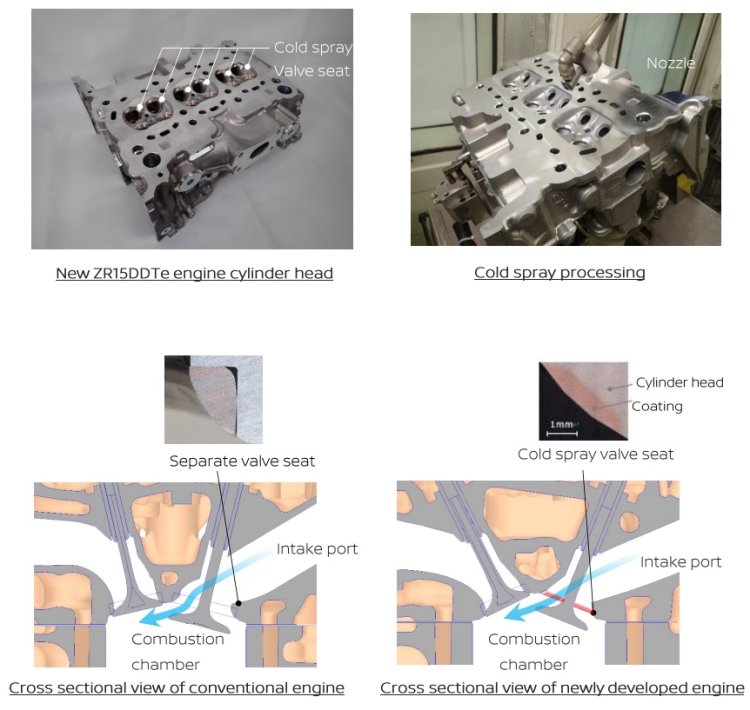 Cold spray
Valve seat

New ZR15DDTe engine cylinder head

Nozzle

Cold spray processing

Separate valve seat

Intake port

Combustion chamber

Cross sectional view of conventional engine

Cylinder head
Coating
1mm

Cold spray valve seat

Intake port

Combustion chamber

Cross sectional view of newly developed engine